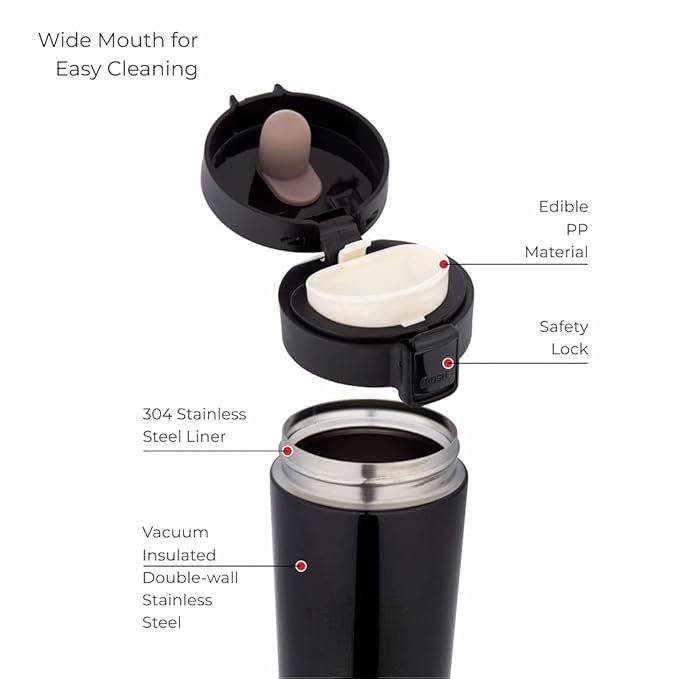 Wide Mouth for Easy Cleaning

Edible PP Material

Safety Lock

PUSH

304 Stainless Steel Liner

Vacuum Insulated Double-wall Stainless Steel